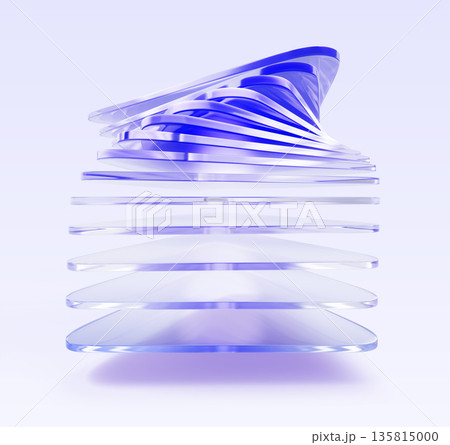 PIXTA

pixta.jp - 135815000