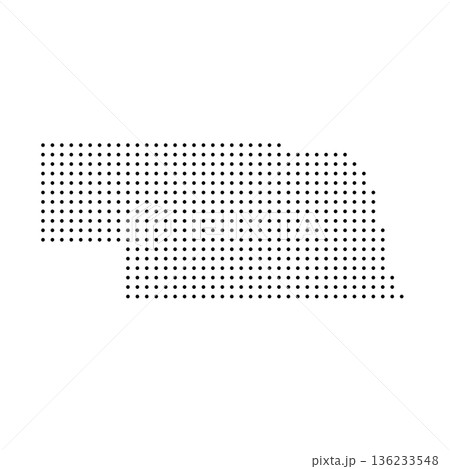 PIXTA

pixta.jp - 136233548