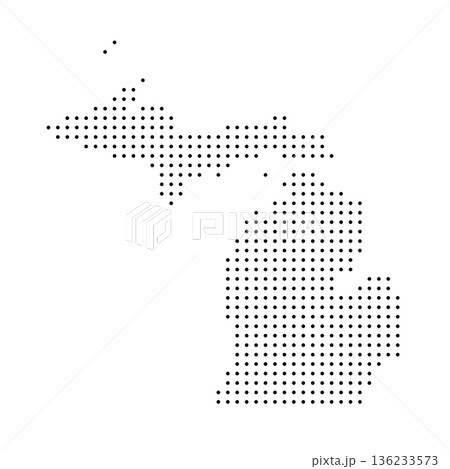 PIXTA

pixta.jp - 136233573