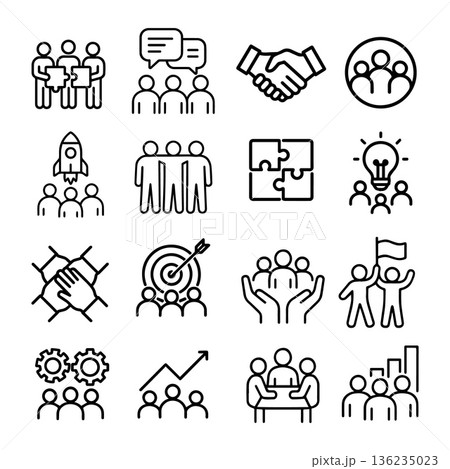 PIXTA

pixta.jp - 136235023