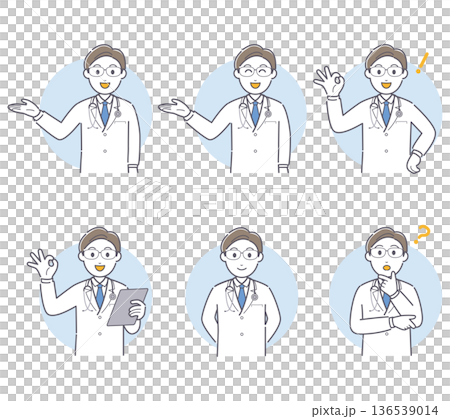 !

PIXTA

?

pixta.jp - 136539014