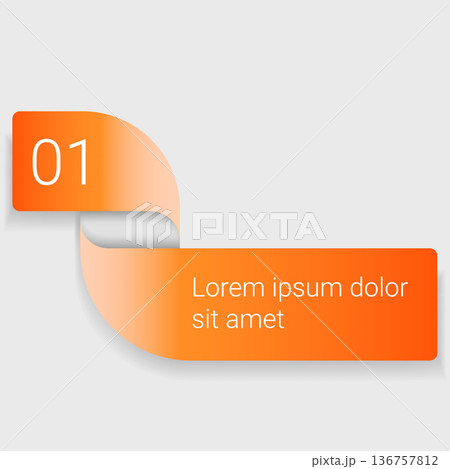 01

PIXTA

Lorem ipsum dolor sit amet

pixta.jp - 136757812