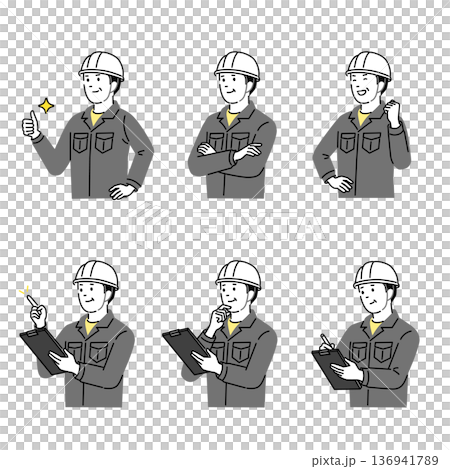 PIXTA

pixta.jp - 136941789