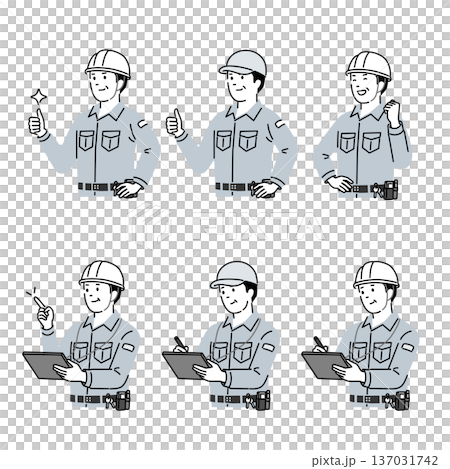 PIXTA

pixta.jp - 137031742