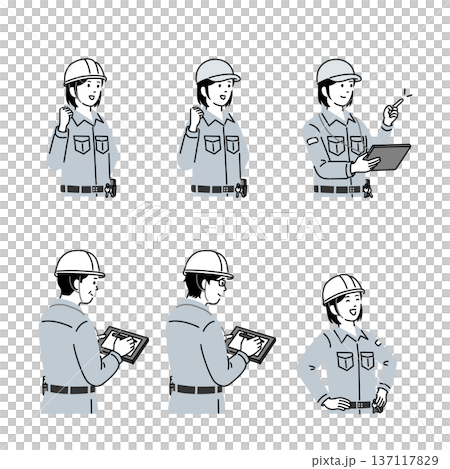 PIXTA

pixta.jp - 137117829