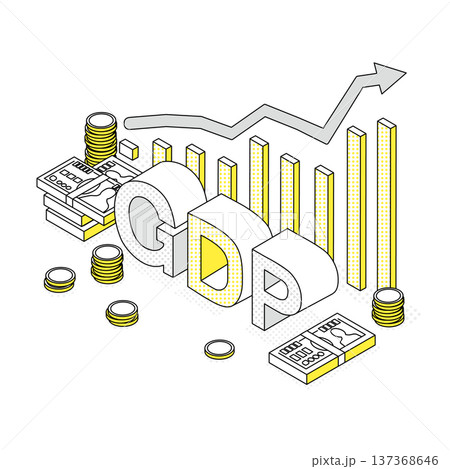 GDP

PIXTA

pixta.jp - 137368646