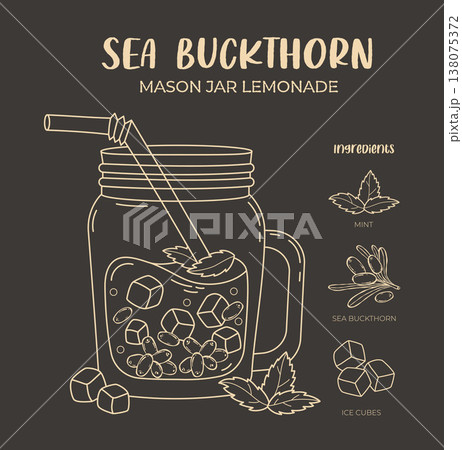 SEA BUCKTHORN
MASON JAR LEMONADE

Ingredients

MINT

SEA BUCKTHORN

ICE CUBES

PIXTA

pixta.jp - 138075372