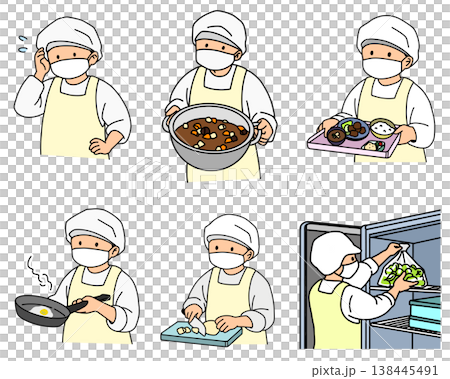 PIXTA

pixta.jp - 138445491