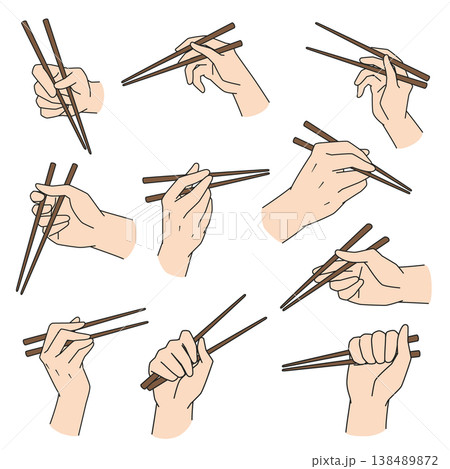 PIXTA

pixta.jp - 138489872