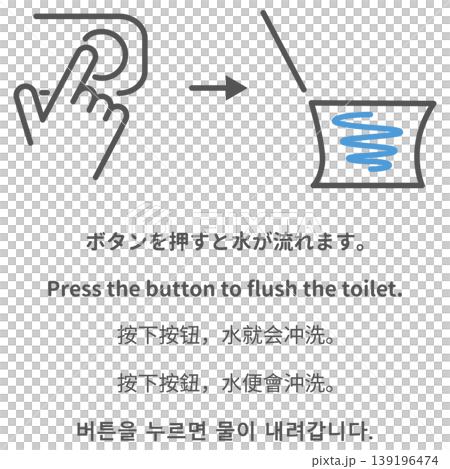 PIXTA

ボタンを押すと水が流れます。

Press the button to flush the toilet.

按下按钮，水就会冲洗。

按下按鈕，水便會沖洗。

버튼을 누르면 물이 내려갑니다.

pixta.jp - 139196474