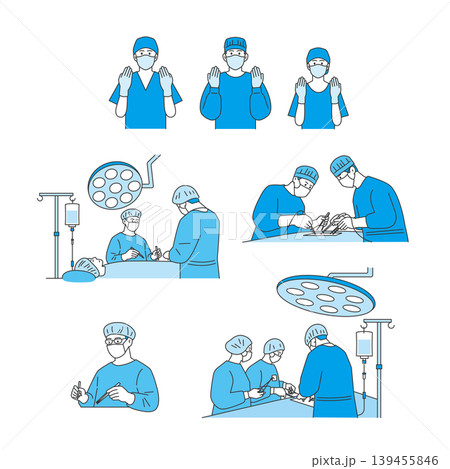 PIXTA

pixta.jp - 139455846